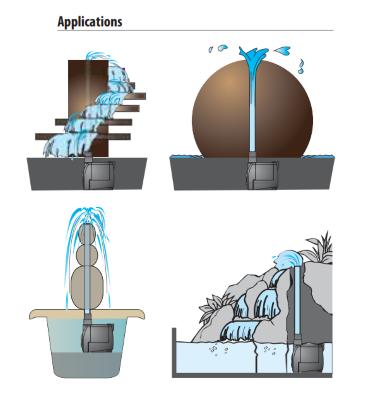 Applications